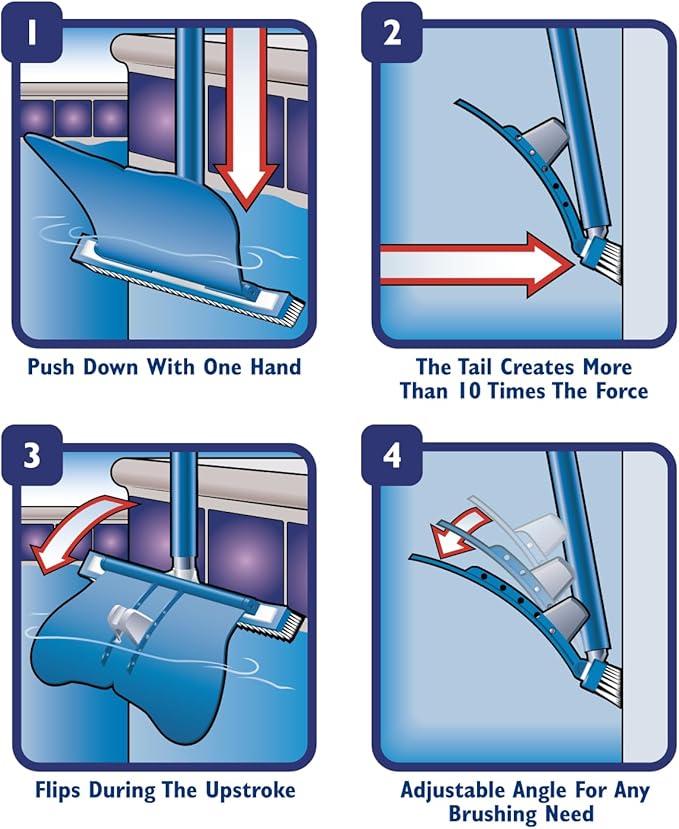 1

Push Down With One Hand

2

The Tail Creates More Than 10 Times The Force

3

Flips During The Upstroke

4

Adjustable Angle For Any Brushing Need